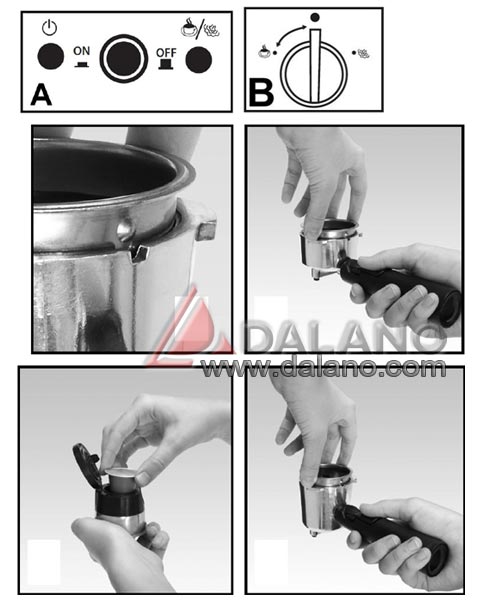 ON
OFF
A
B
DALANO
www.dalano.com