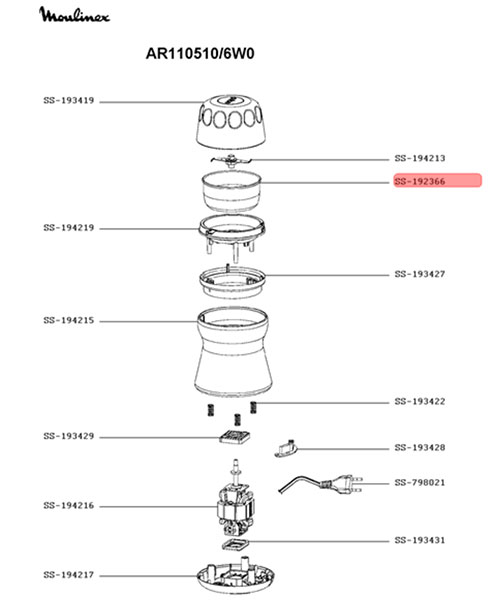 Moulinex

AR110510/6W0

SS-193419

SS-194213

SS-192366

SS-194219

SS-193427

SS-194215

SS-193422

SS-193429

SS-193428

SS-798021

SS-194216

SS-193431

SS-194217