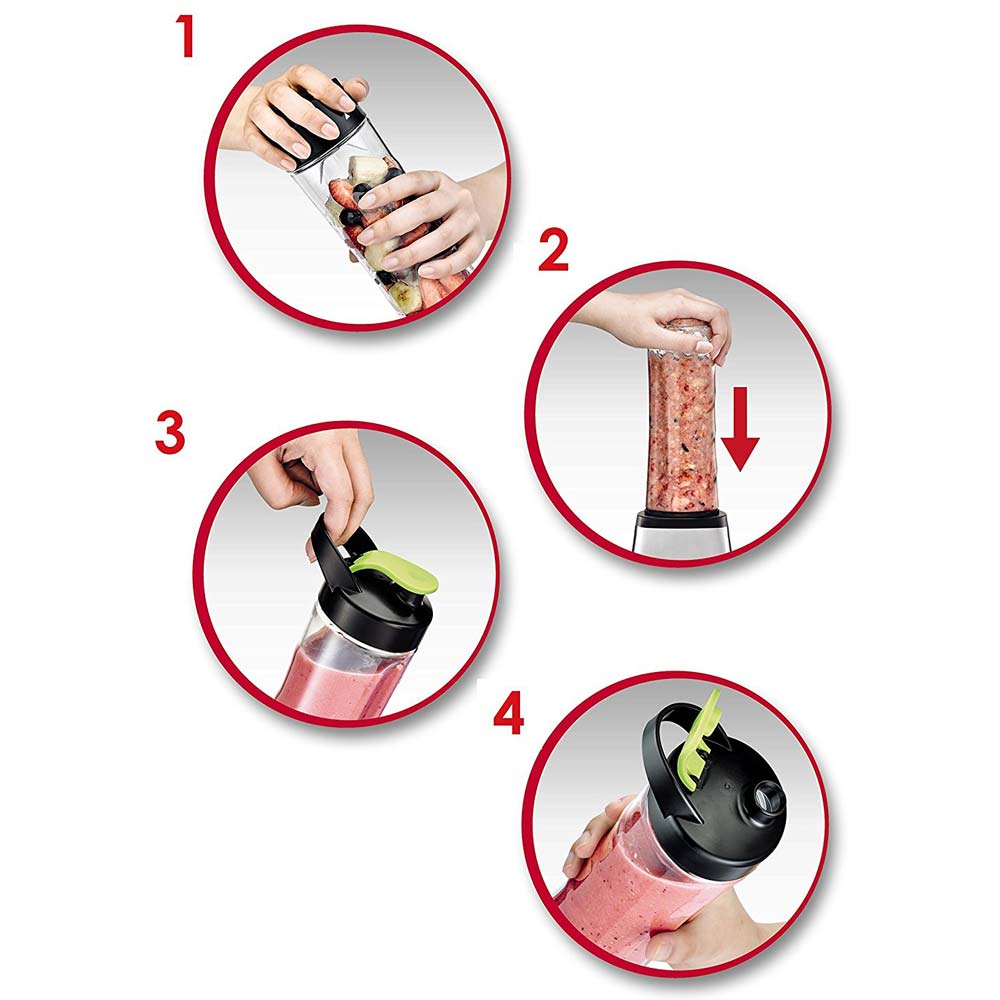 1

2

3

4