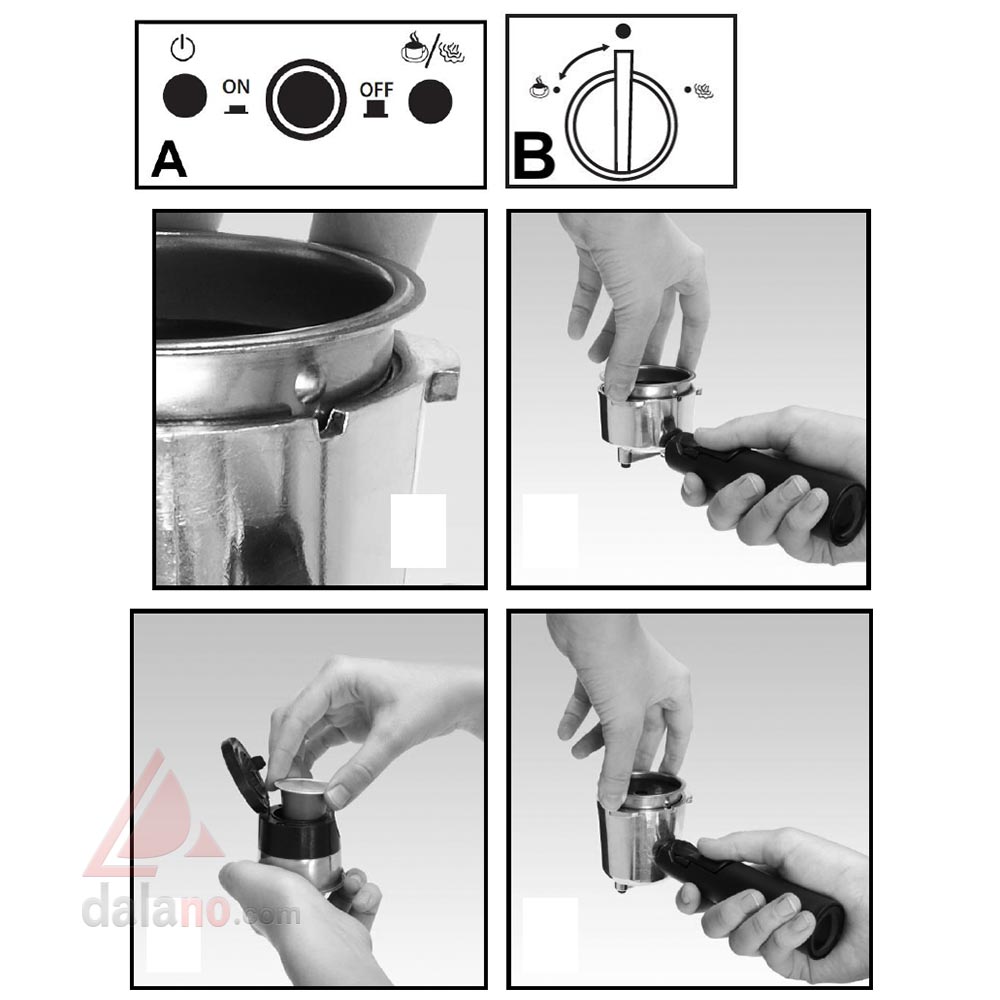 ON

OFF

A

B

dalano.com